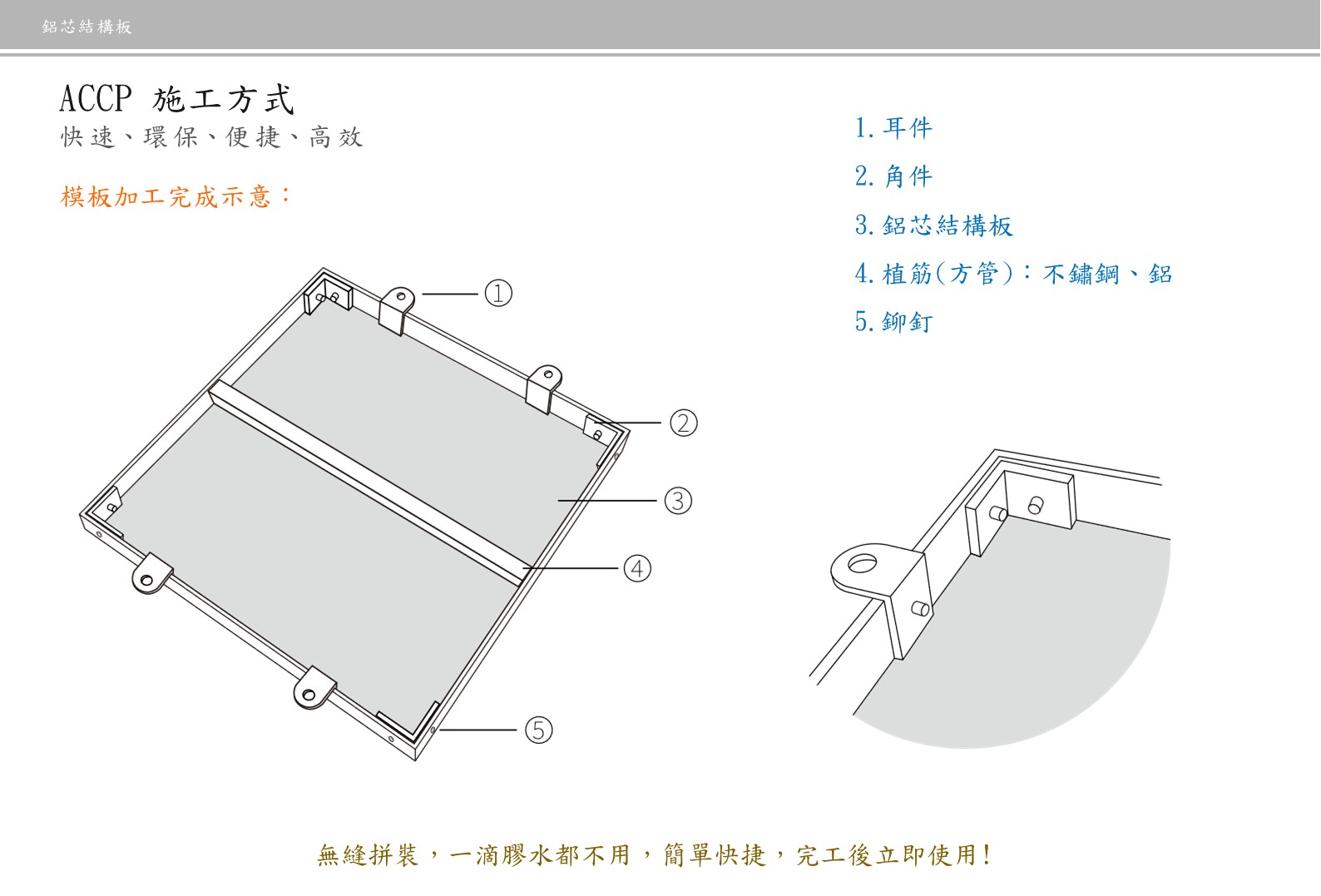 鋁芯結構板

ACCP 施工方式
快速、環保、便捷、高效

模板加工完成示意：

①
②
③
④
⑤

1. 耳件
2. 角件
3. 鋁芯結構板
4. 植筋(方管)：不鏽鋼、鋁
5. 鉚釘

無縫拼裝，一滴膠水都不用，簡單快捷，完工後立即使用！